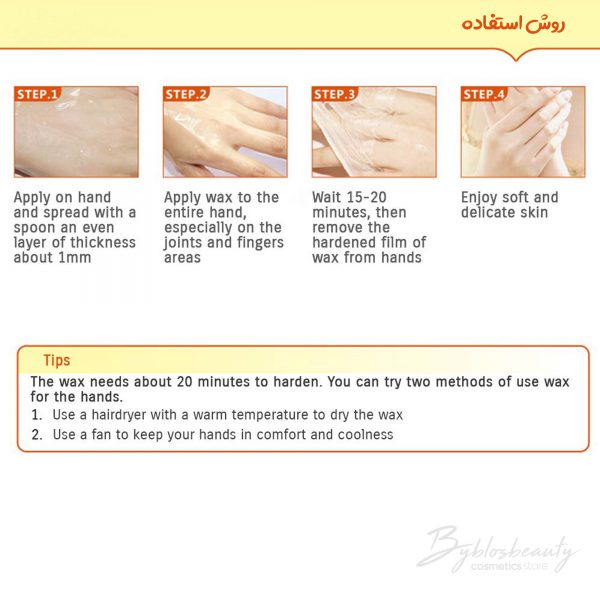 روش استفاده

STEP.1
Apply on hand and spread with a spoon an even layer of thickness about 1mm

STEP.2
Apply wax to the entire hand, especially on the joints and fingers areas

STEP.3
Wait 15-20 minutes, then remove the hardened film of wax from hands

STEP.4
Enjoy soft and delicate skin

Tips
The wax needs about 20 minutes to harden. You can try two methods of use wax for the hands.
1. Use a hairdryer with a warm temperature to dry the wax
2. Use a fan to keep your hands in comfort and coolness

Byblosbeauty
cosmetics store