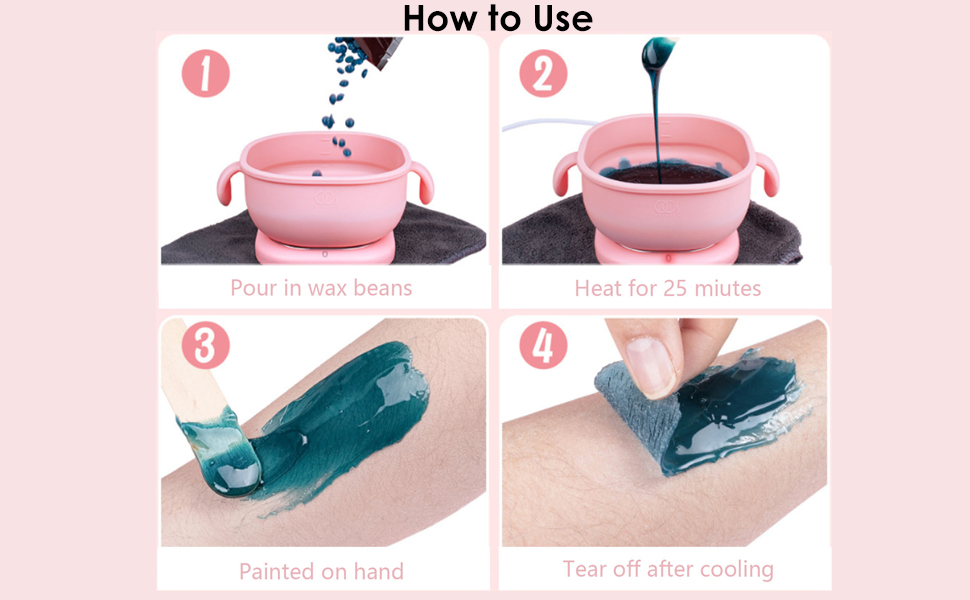 How to Use

1

Pour in wax beans

2

Heat for 25 miutes

3

Painted on hand

4

Tear off after cooling